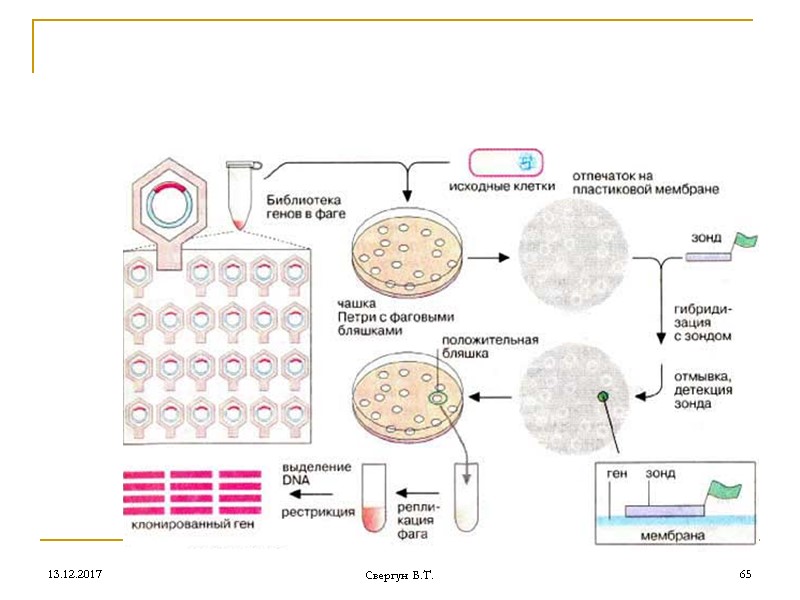 Библиотека генов в фаге

исходные клетки

отпечаток на пластиковой мембране

зонд

чашка Петри с фаговыми бляшками

гибридизация с зондом

положительная бляшка

отмывка, детекция зонда

выделение DNA

рестрикция

репликация фага

клонированный ген

ген

зонд

мембрана

13.12.2017

Свергун В.Т.

65